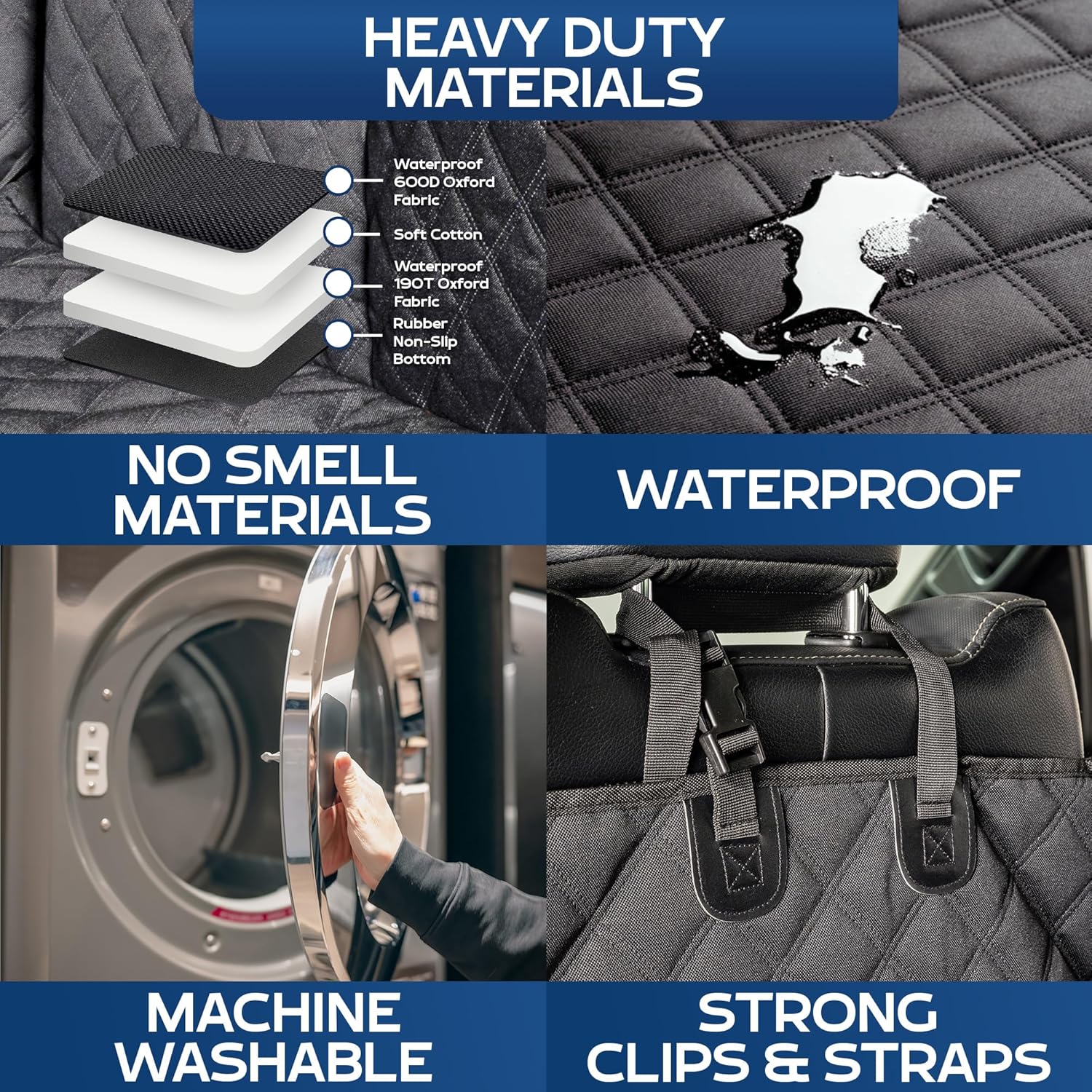 HEAVY DUTY MATERIALS

Waterproof 600D Oxford Fabric

Soft Cotton

Waterproof 190T Oxford Fabric

Rubber Non-Slip Bottom

NO SMELL MATERIALS

WATERPROOF

MACHINE WASHABLE

STRONG CLIPS & STRAPS