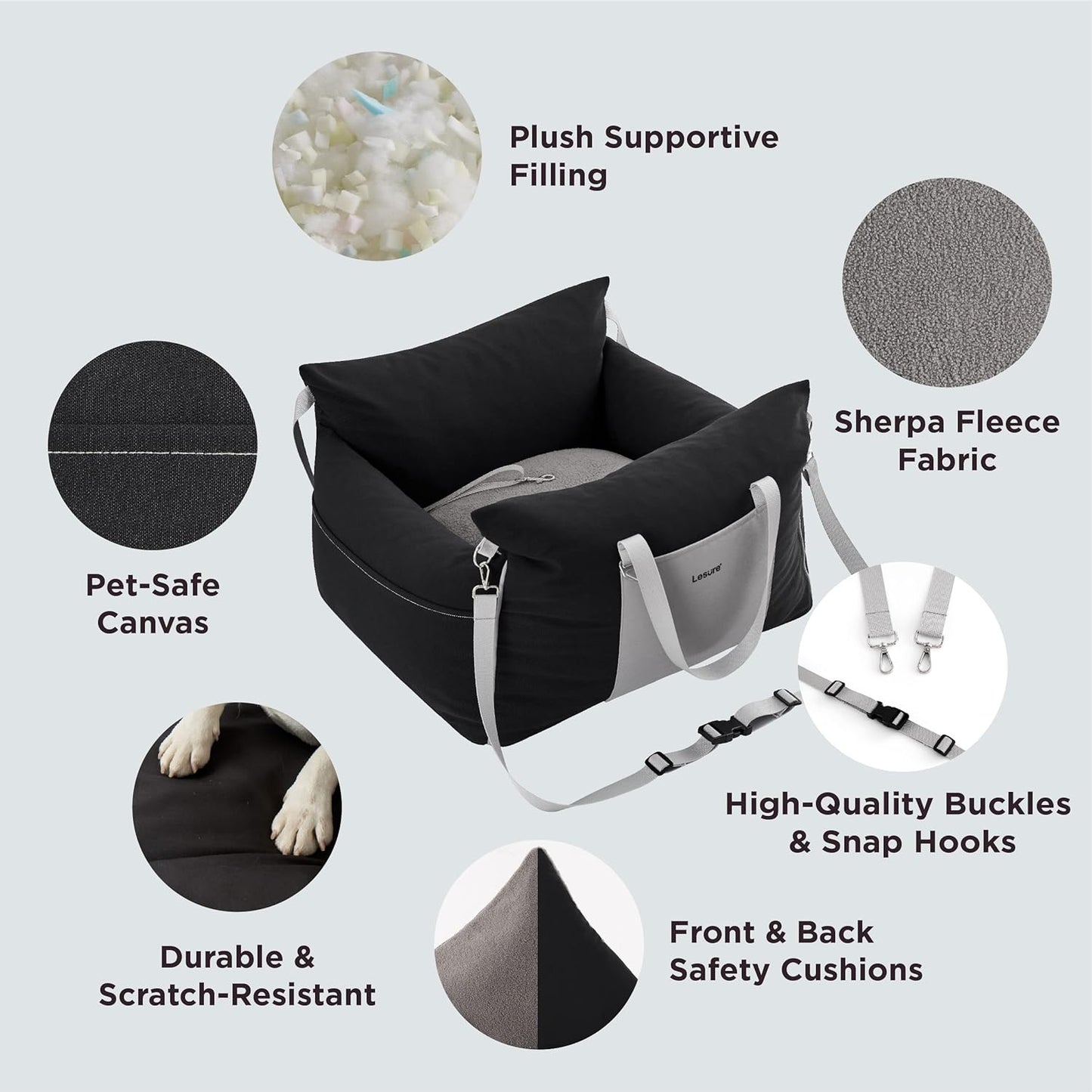 Plush Supportive Filling

Sherpa Fleece Fabric

Pet-Safe Canvas

Lesure

High-Quality Buckles & Snap Hooks

Durable & Scratch-Resistant

Front & Back Safety Cushions