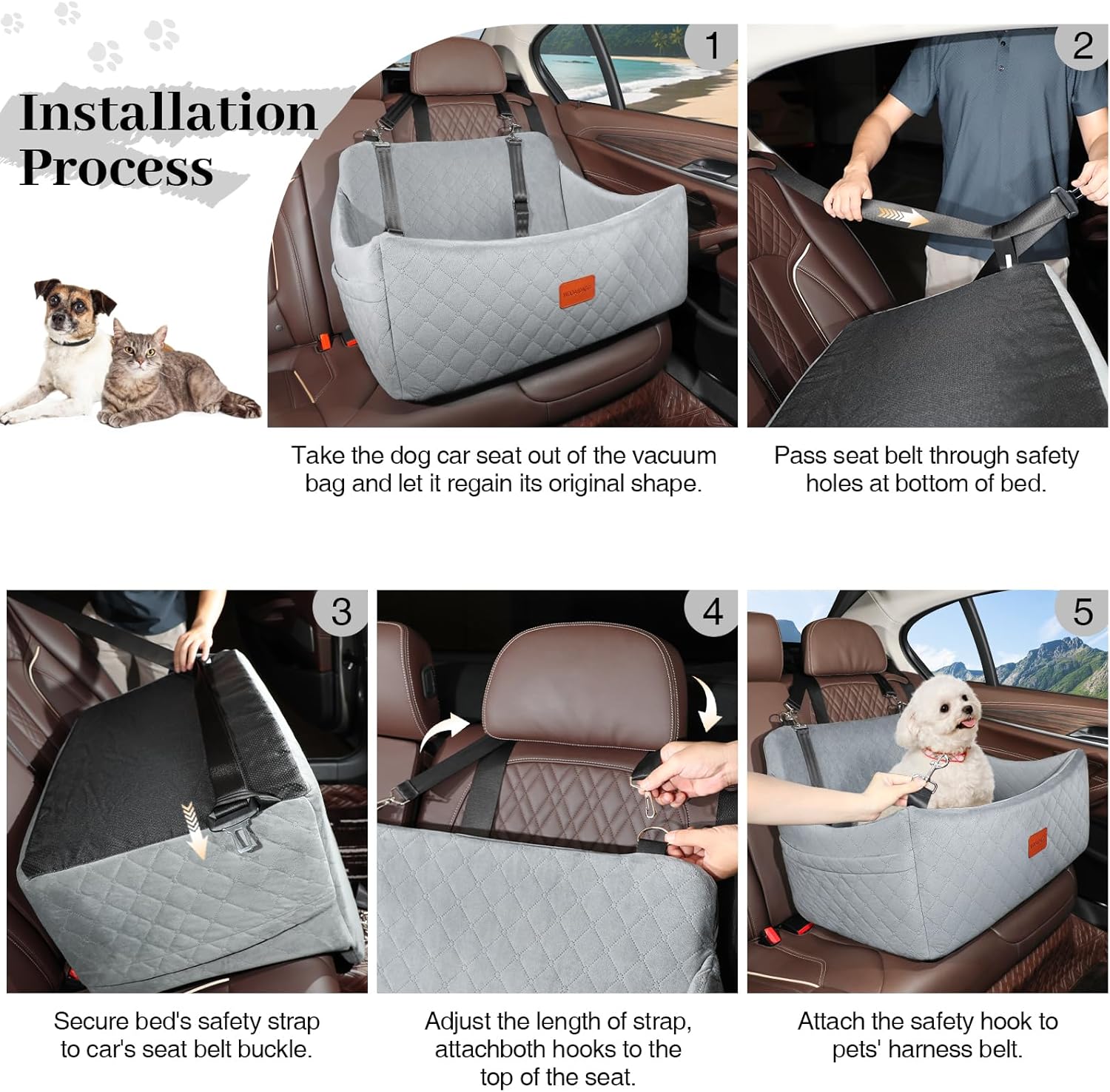 Installation Process

1

Take the dog car seat out of the vacuum bag and let it regain its original shape.

2

Pass seat belt through safety holes at bottom of bed.

3

Secure bed's safety strap to car's seat belt buckle.

4

Adjust the length of strap, attachboth hooks to the top of the seat.

5

Attach the safety hook to pets' harness belt.