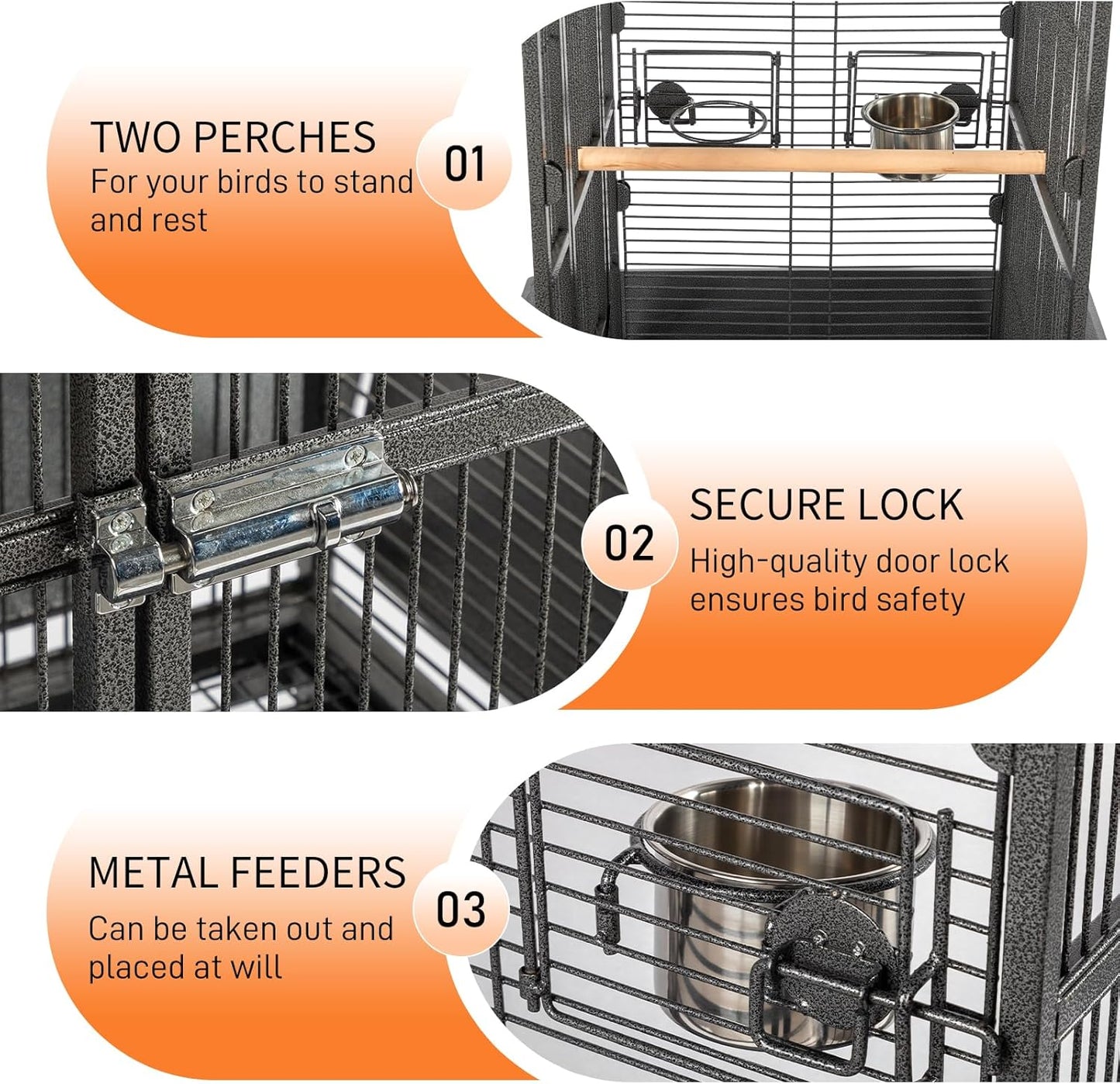 TWO PERCHES
For your birds to stand and rest

01

02

SECURE LOCK
High-quality door lock ensures bird safety

METAL FEEDERS
Can be taken out and placed at will

03