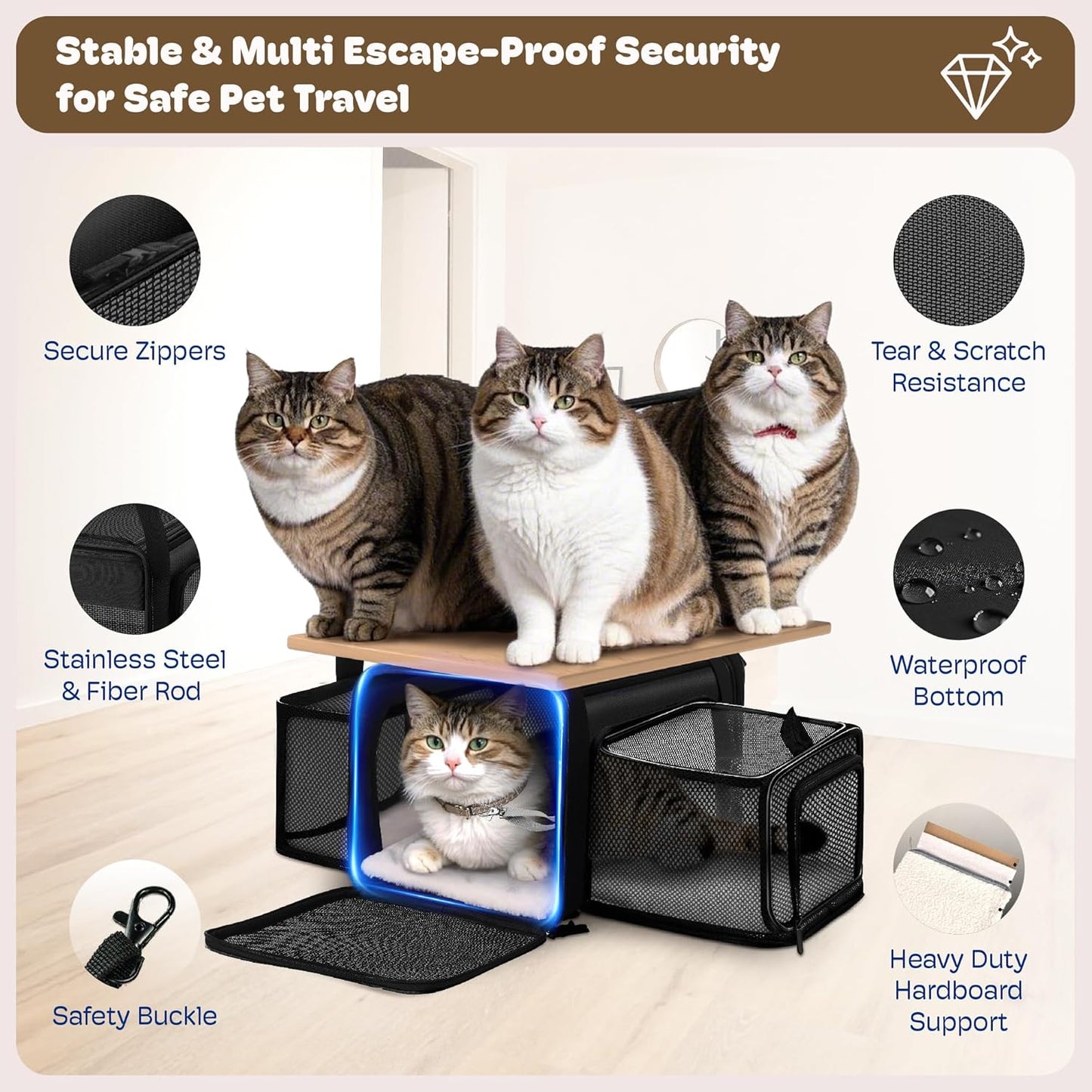 Stable & Multi Escape-Proof Security for Safe Pet Travel

Secure Zippers

Stainless Steel & Fiber Rod

Safety Buckle

Tear & Scratch Resistance

Waterproof Bottom

Heavy Duty Hardboard Support