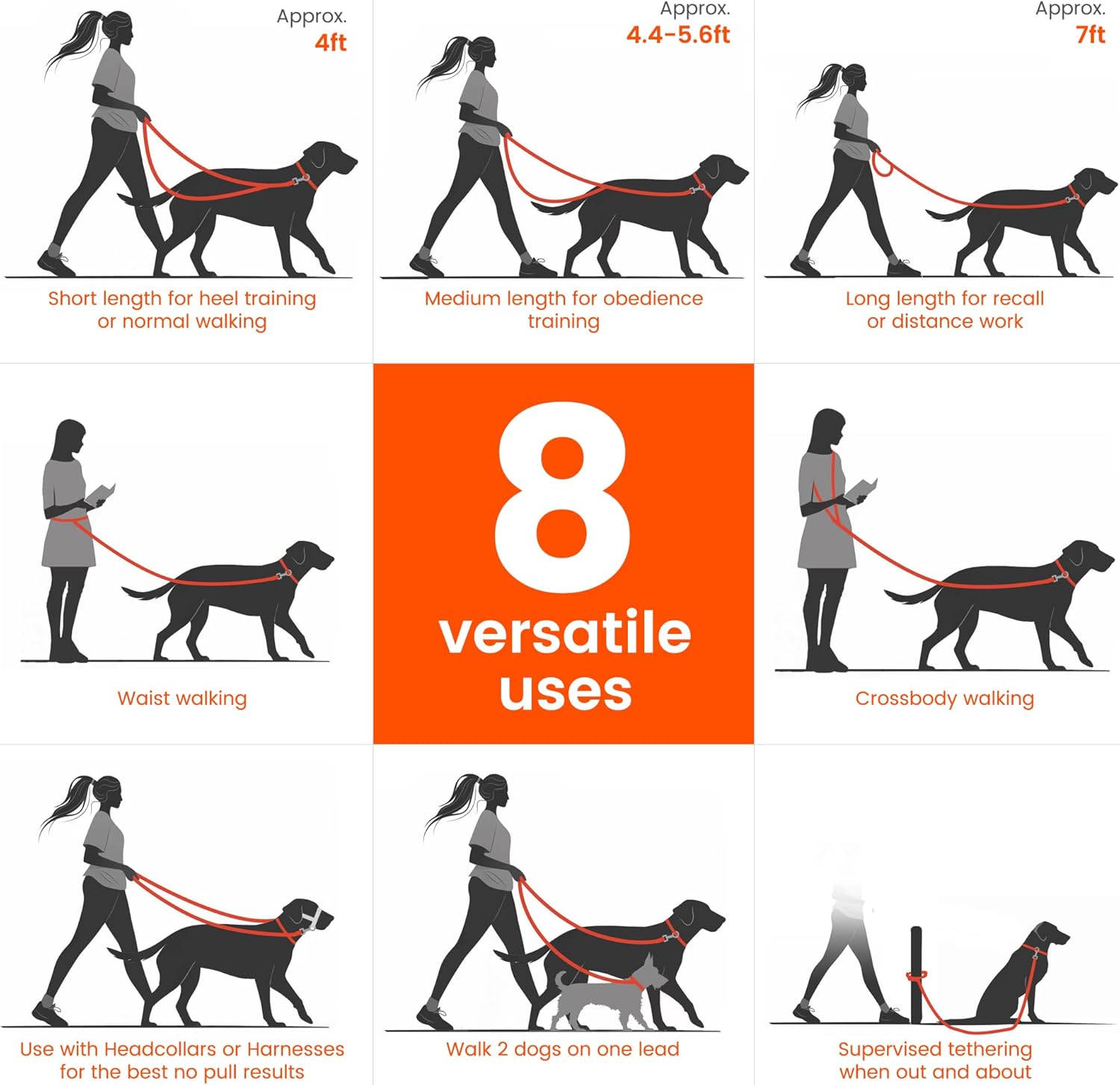 Approx.
4ft

Short length for heel training or normal walking

Approx.
4.4-5.6ft

Medium length for obedience training

Approx.
7ft

Long length for recall or distance work

Waist walking

8
versatile
uses

Crossbody walking

Use with Headcollars or Harnesses for the best no pull results

Walk 2 dogs on one lead

Supervised tethering when out and about