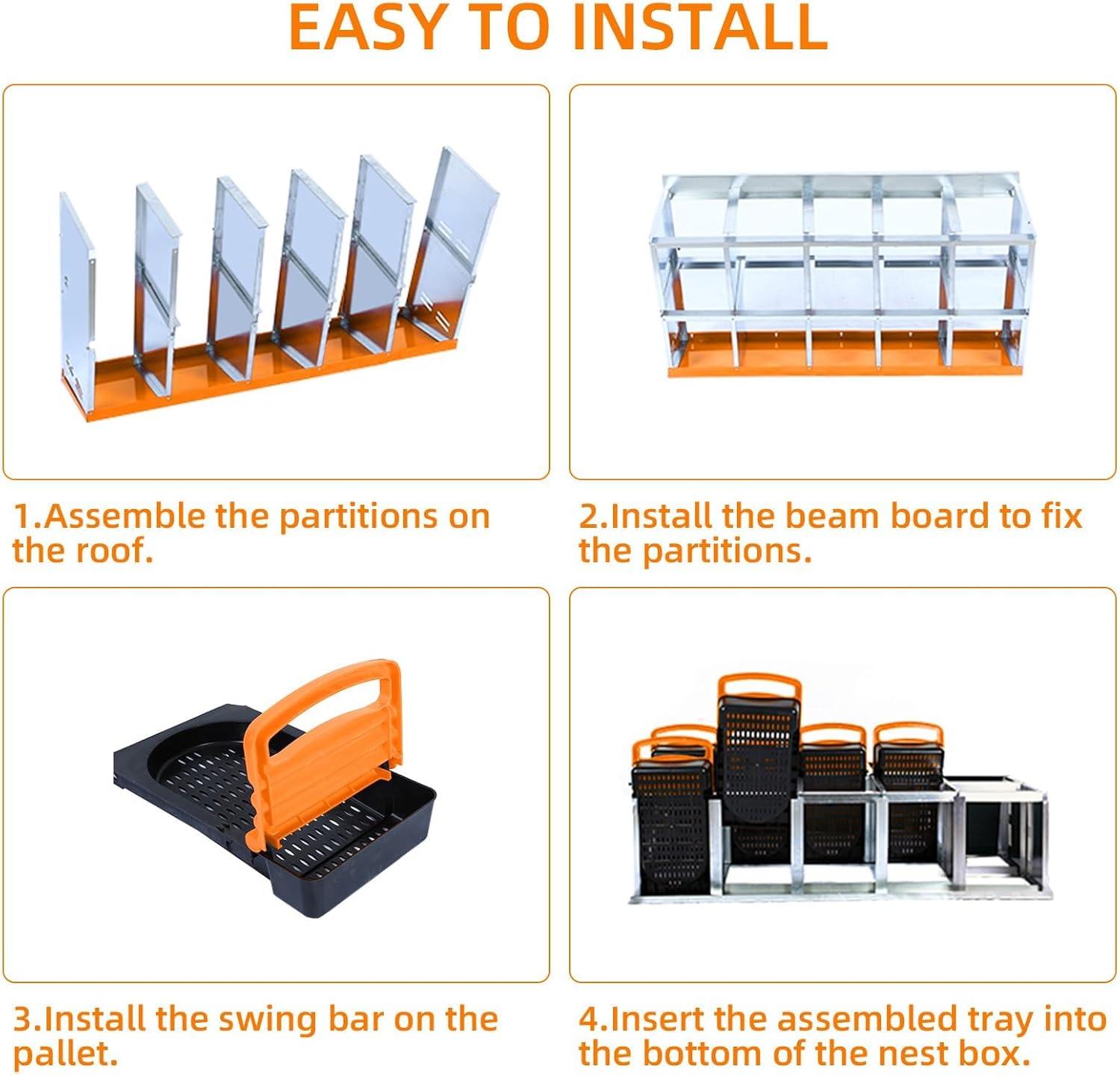 EASY TO INSTALL

1.Assemble the partitions on the roof.

2.Install the beam board to fix the partitions.

3.Install the swing bar on the pallet.

4.Insert the assembled tray into the bottom of the nest box.