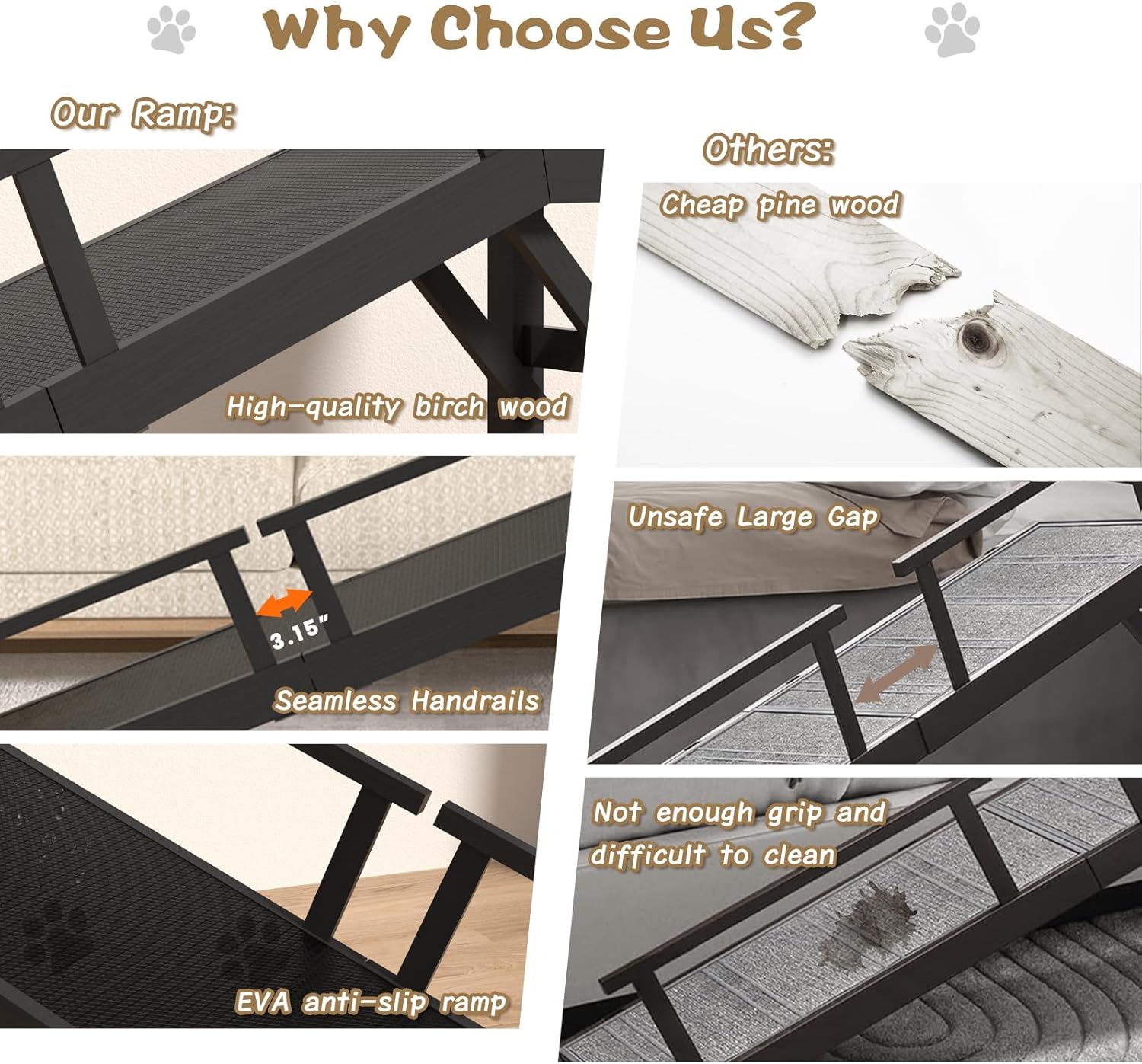 Why Choose Us?

Our Ramp:

High-quality birch wood

3.15"

Seamless Handrails

EVA anti-slip ramp

Others:

Cheap pine wood

Unsafe Large Gap

Not enough grip and difficult to clean