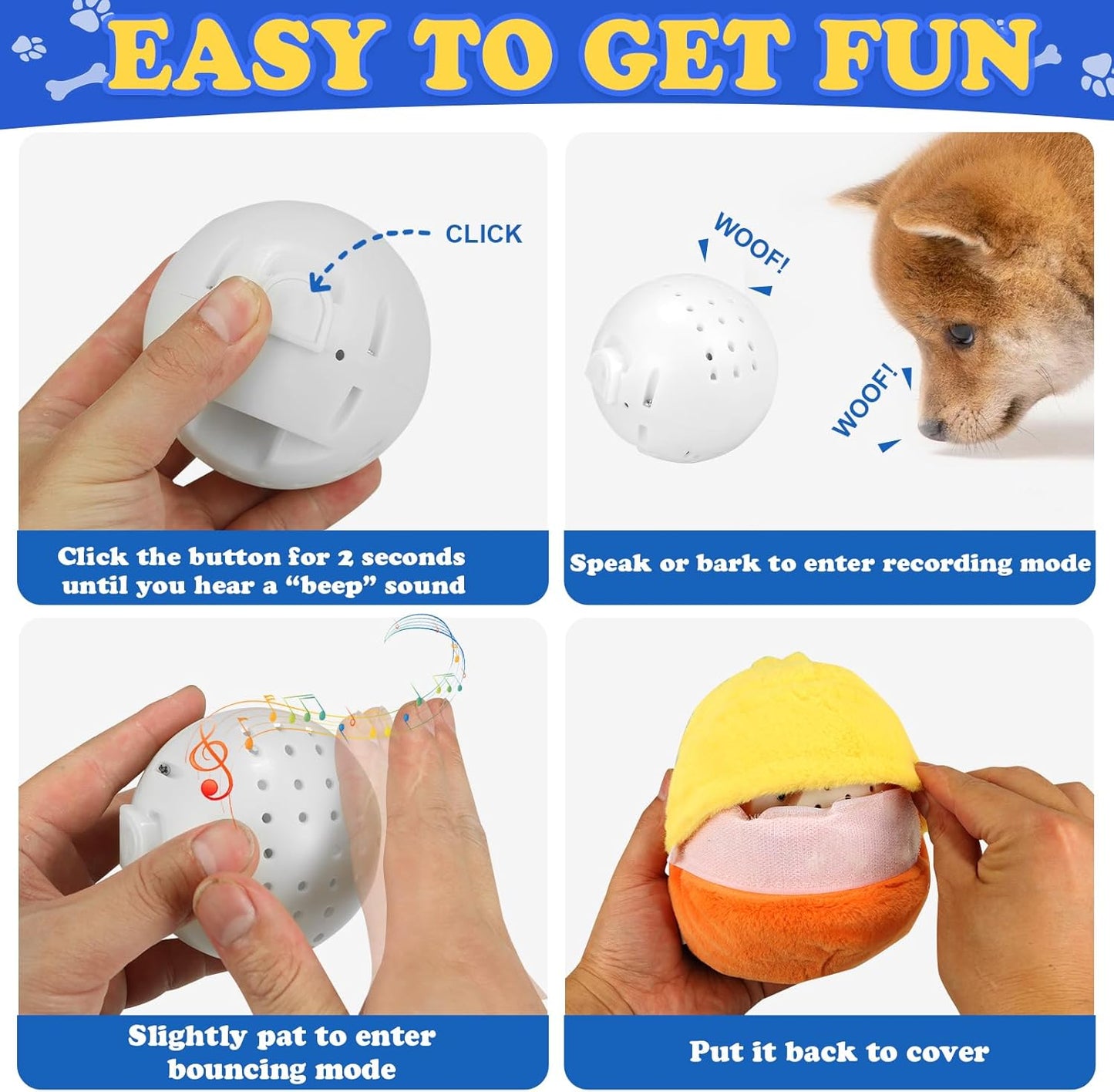 EASY TO GET FUN

CLICK

Click the button for 2 seconds until you hear a “beep” sound

WOOF!

WOOF!

Speak or bark to enter recording mode

Slightly pat to enter bouncing mode

Put it back to cover