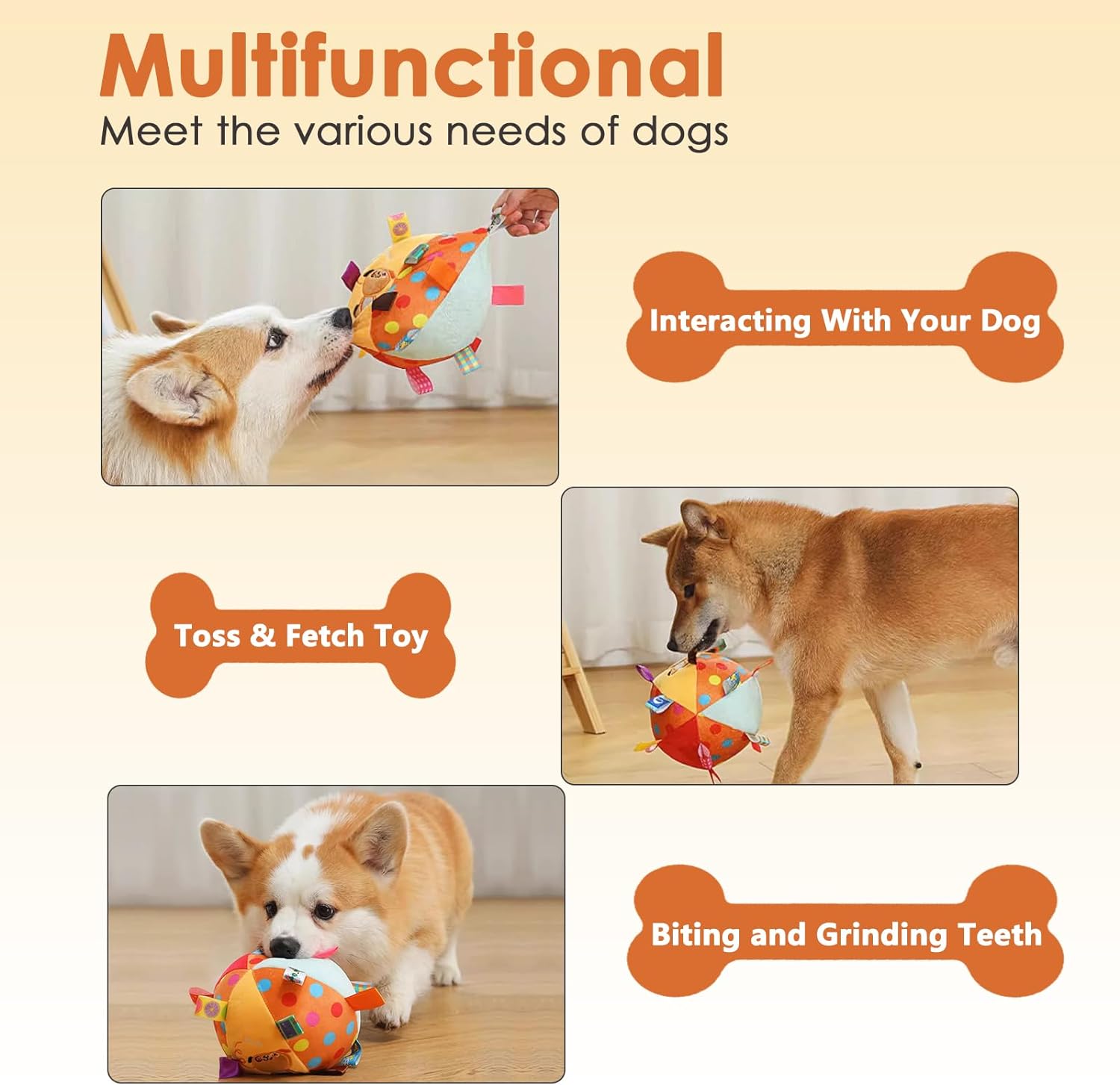 Multifunctional
Meet the various needs of dogs

Interacting With Your Dog

Toss & Fetch Toy

Biting and Grinding Teeth