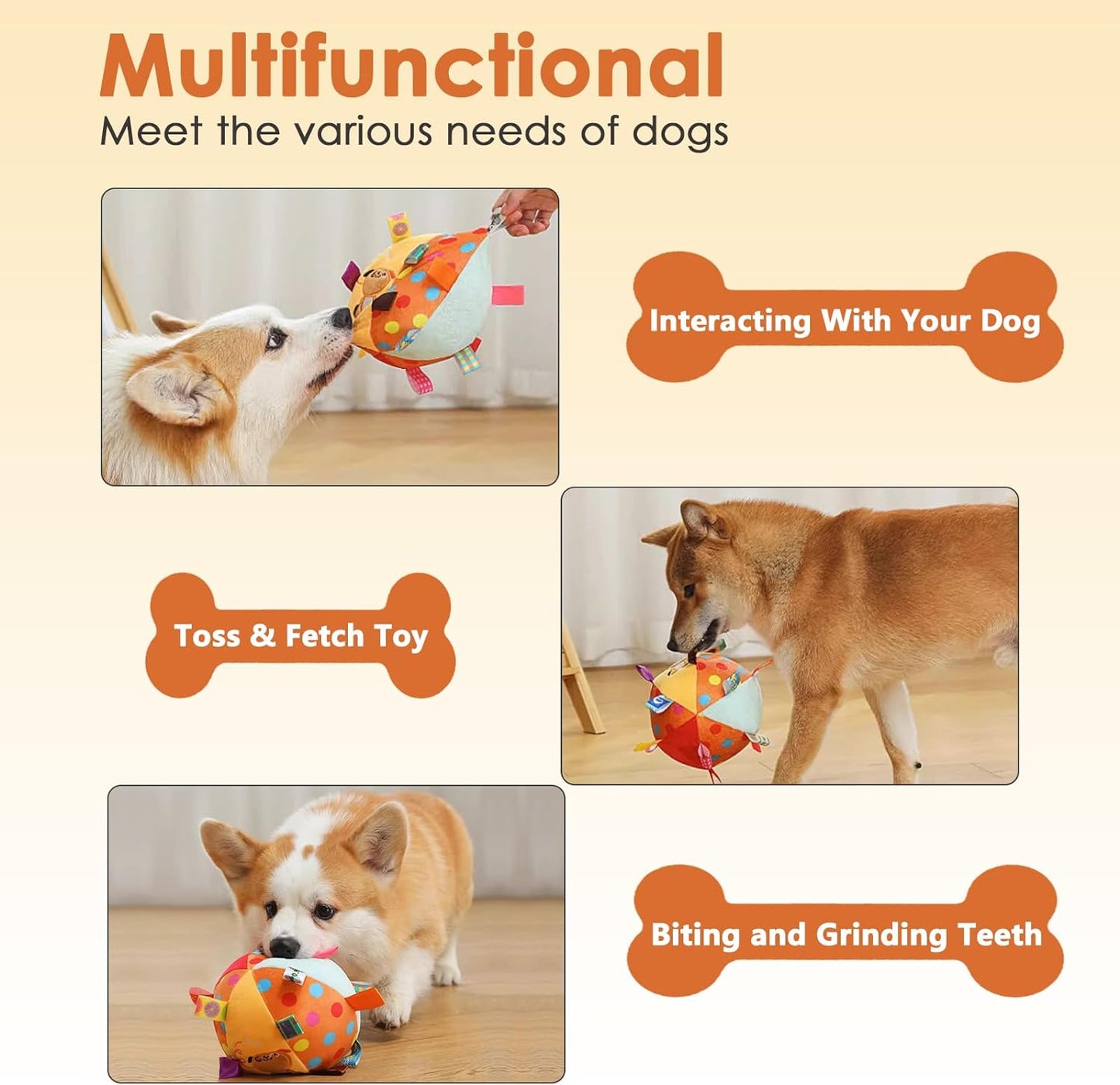 Multifunctional
Meet the various needs of dogs

Interacting With Your Dog

Toss & Fetch Toy

Biting and Grinding Teeth