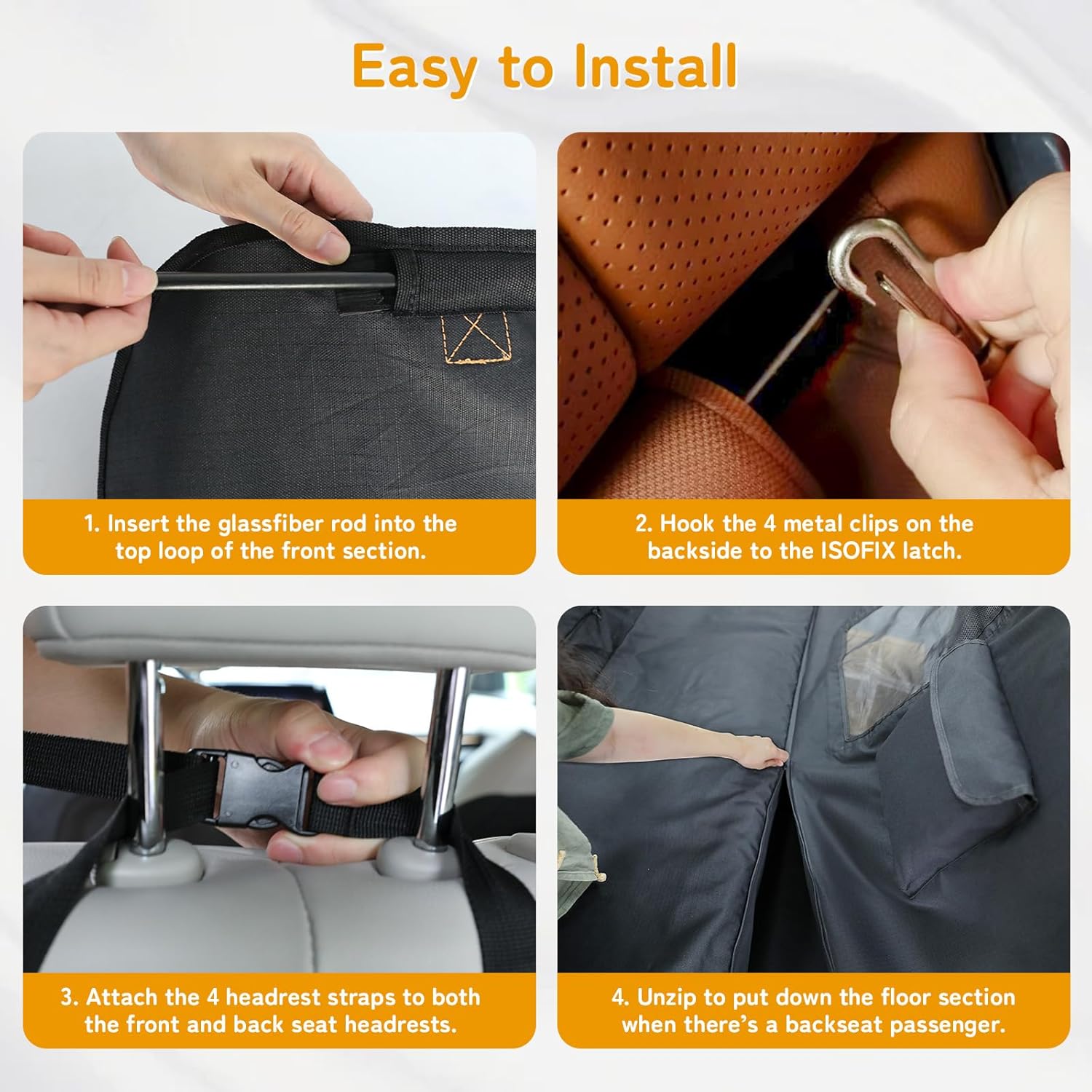 Easy to Install

1. Insert the glassfiber rod into the top loop of the front section.

2. Hook the 4 metal clips on the backside to the ISOFIX latch.

3. Attach the 4 headrest straps to both the front and back seat headrests.

4. Unzip to put down the floor section when there's a backseat passenger.