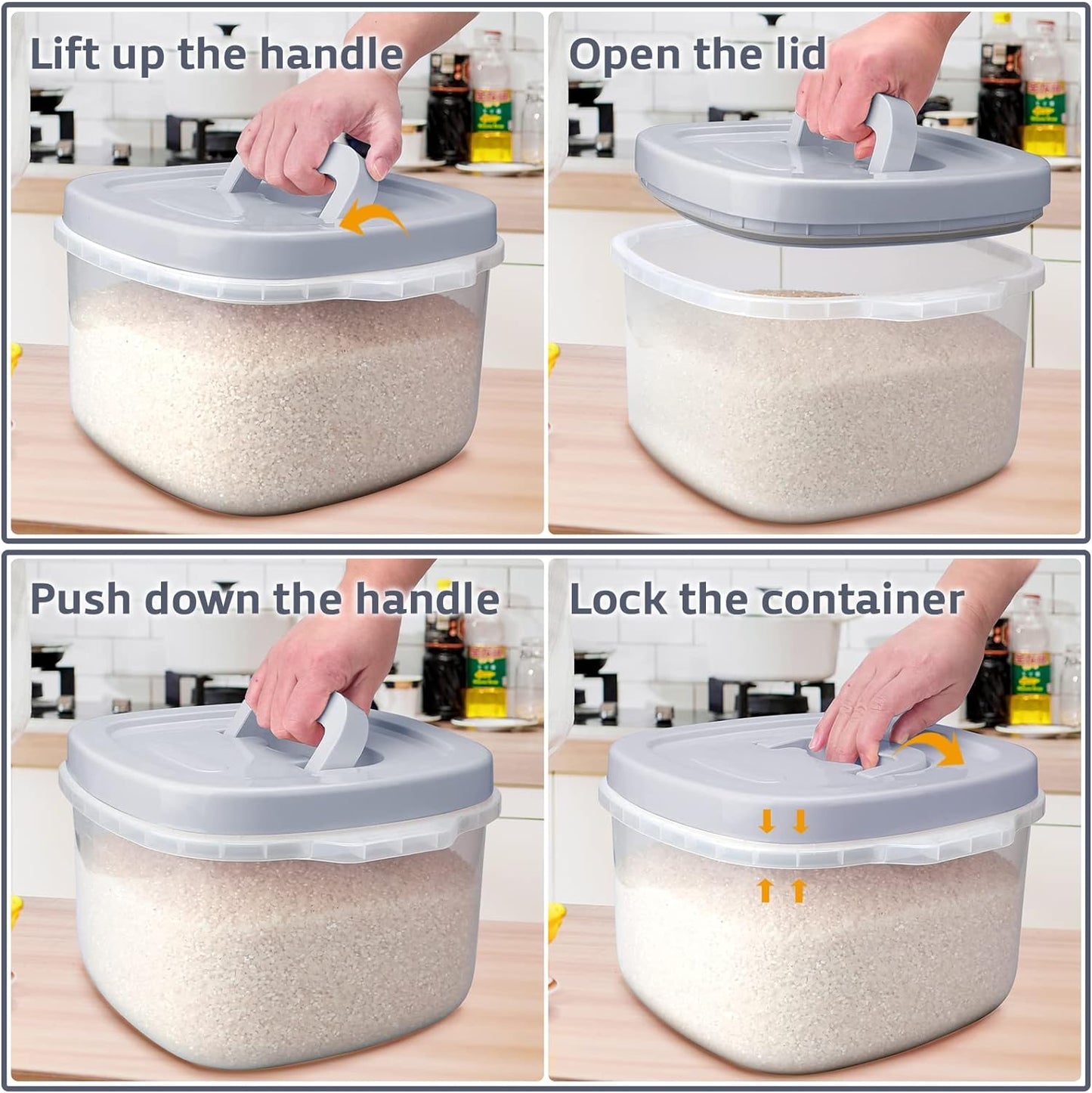 Lift up the handle

Open the lid

Push down the handle

Lock the container