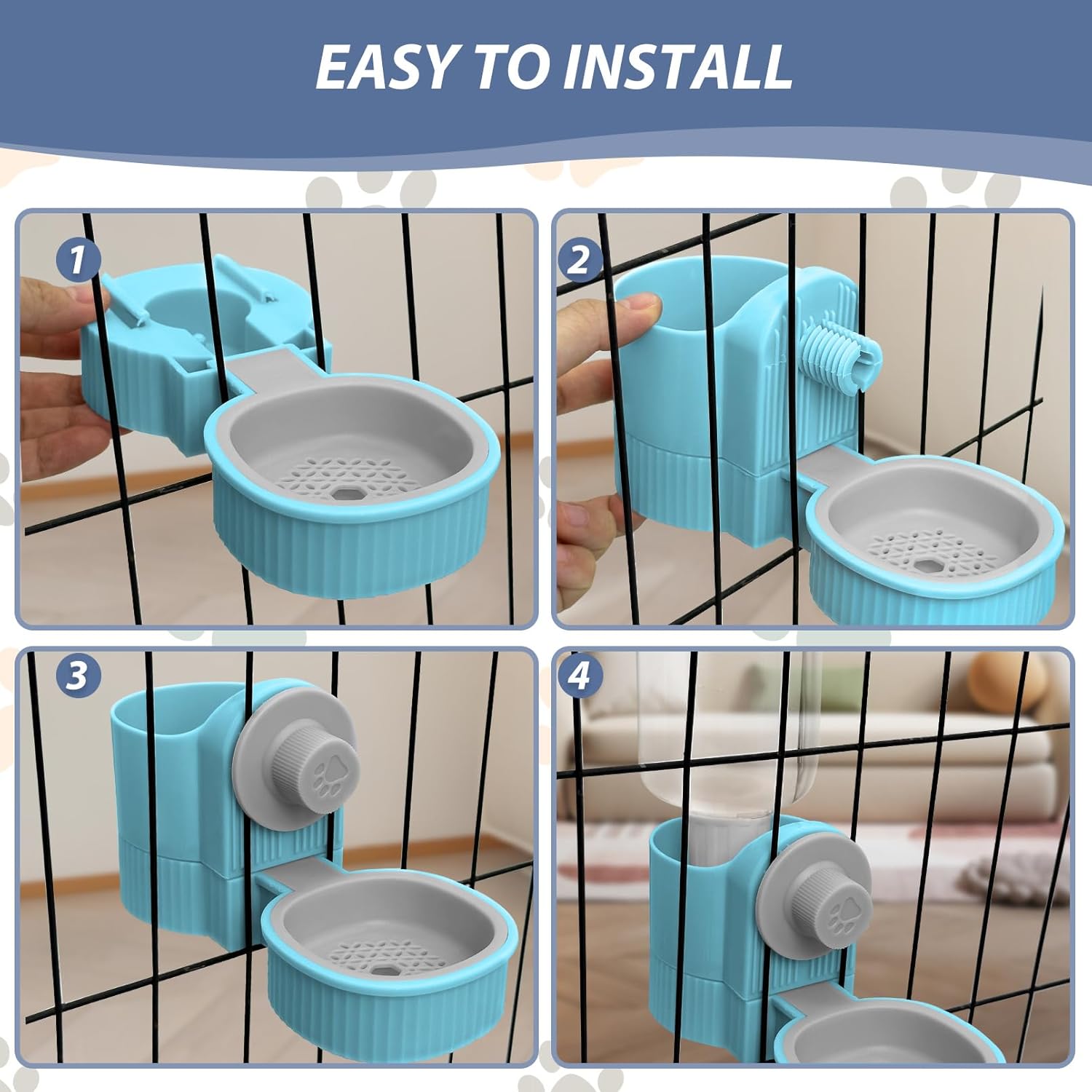 EASY TO INSTALL

1

2

3

4