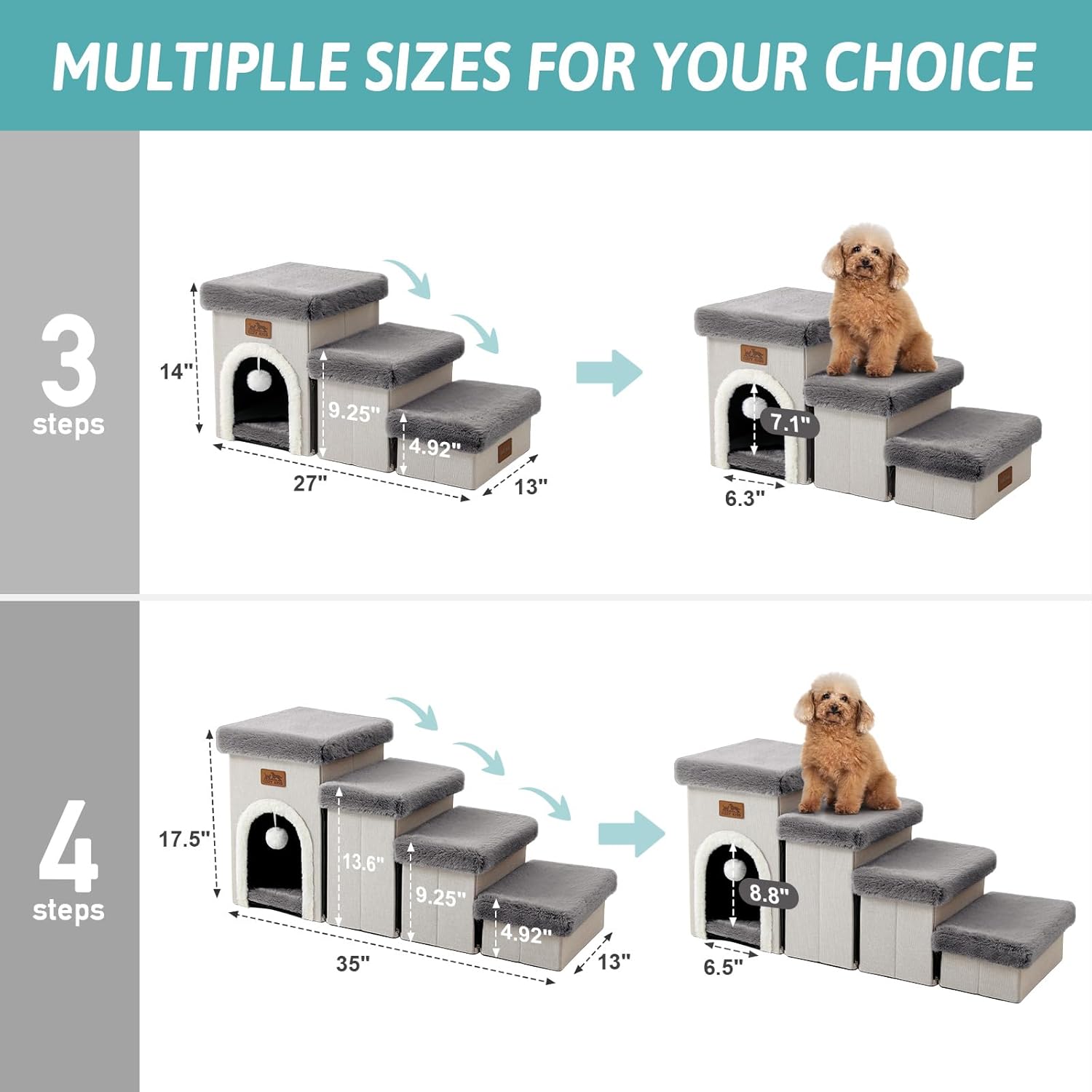 MULTIPLLE SIZES FOR YOUR CHOICE

3
steps

14"
9.25"
4.92"
27"
13"

7.1"
6.3"

4
steps

17.5"
13.6"
9.25"
4.92"
35"
13"

8.8"
6.5"