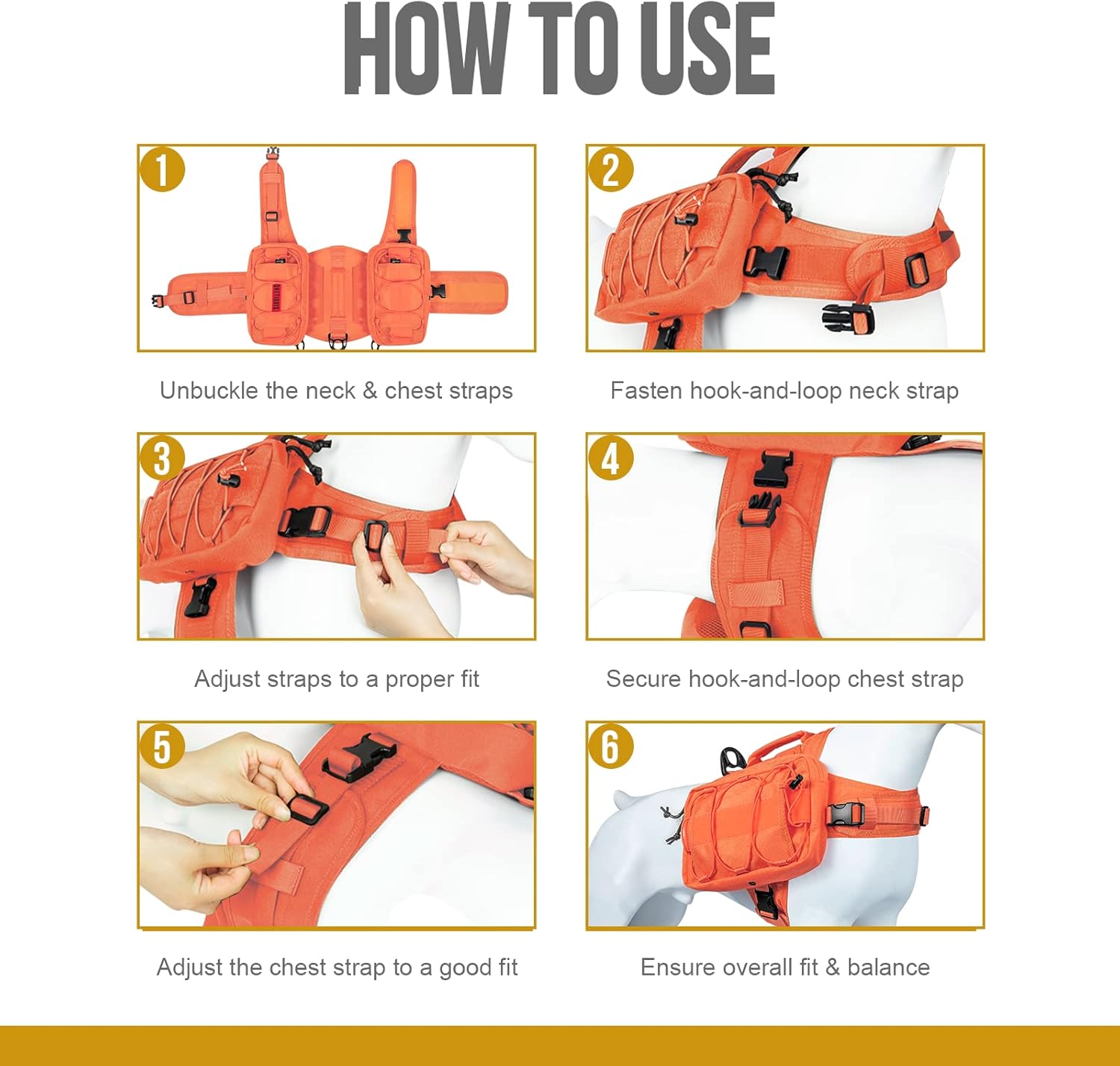 HOW TO USE

1

Unbuckle the neck & chest straps

2

Fasten hook-and-loop neck strap

3

Adjust straps to a proper fit

4

Secure hook-and-loop chest strap

5

Adjust the chest strap to a good fit

6

Ensure overall fit & balance