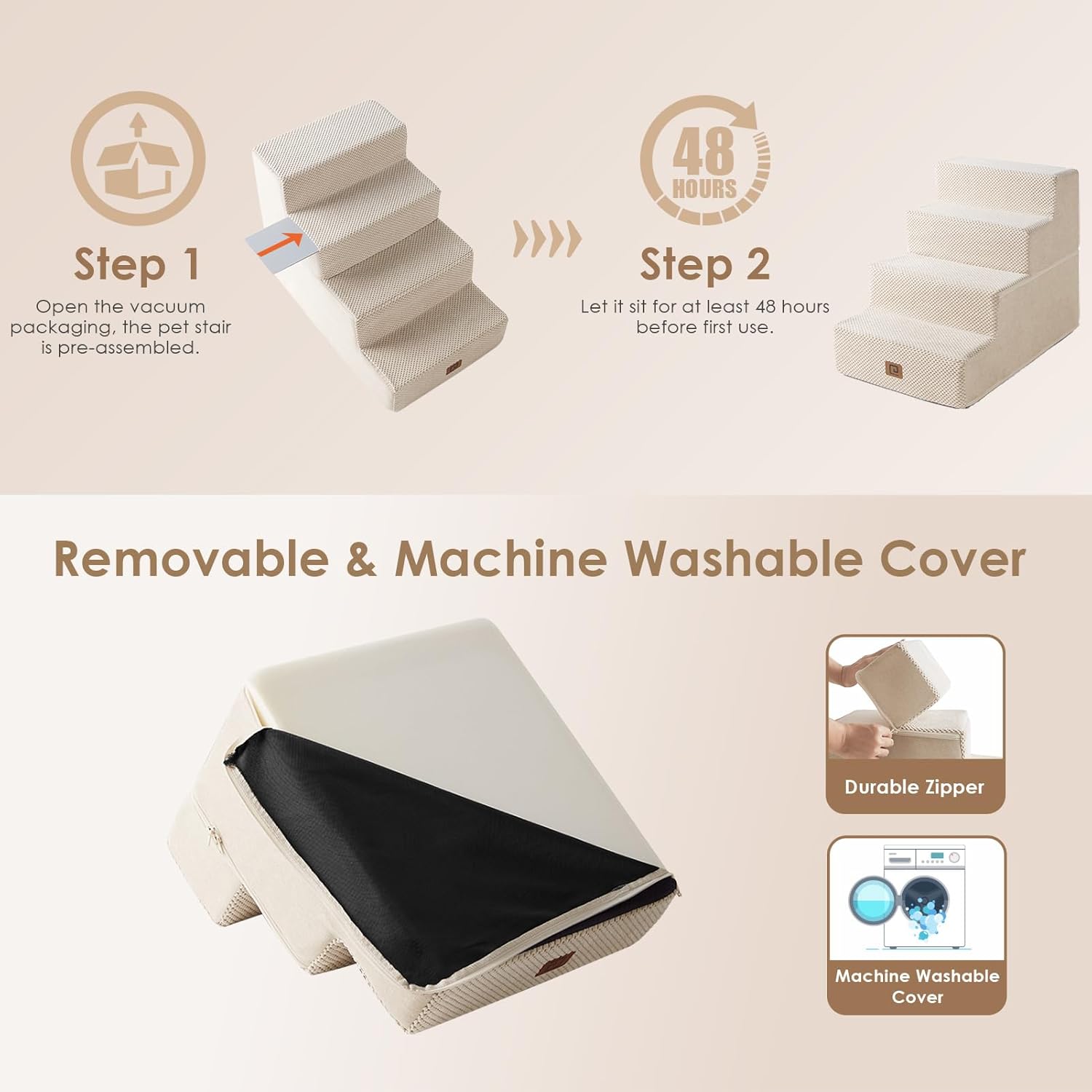 Step 1

Open the vacuum packaging, the pet stair is pre-assembled.

48 HOURS

Step 2

Let it sit for at least 48 hours before first use.

Removable & Machine Washable Cover

Durable Zipper

Machine Washable Cover