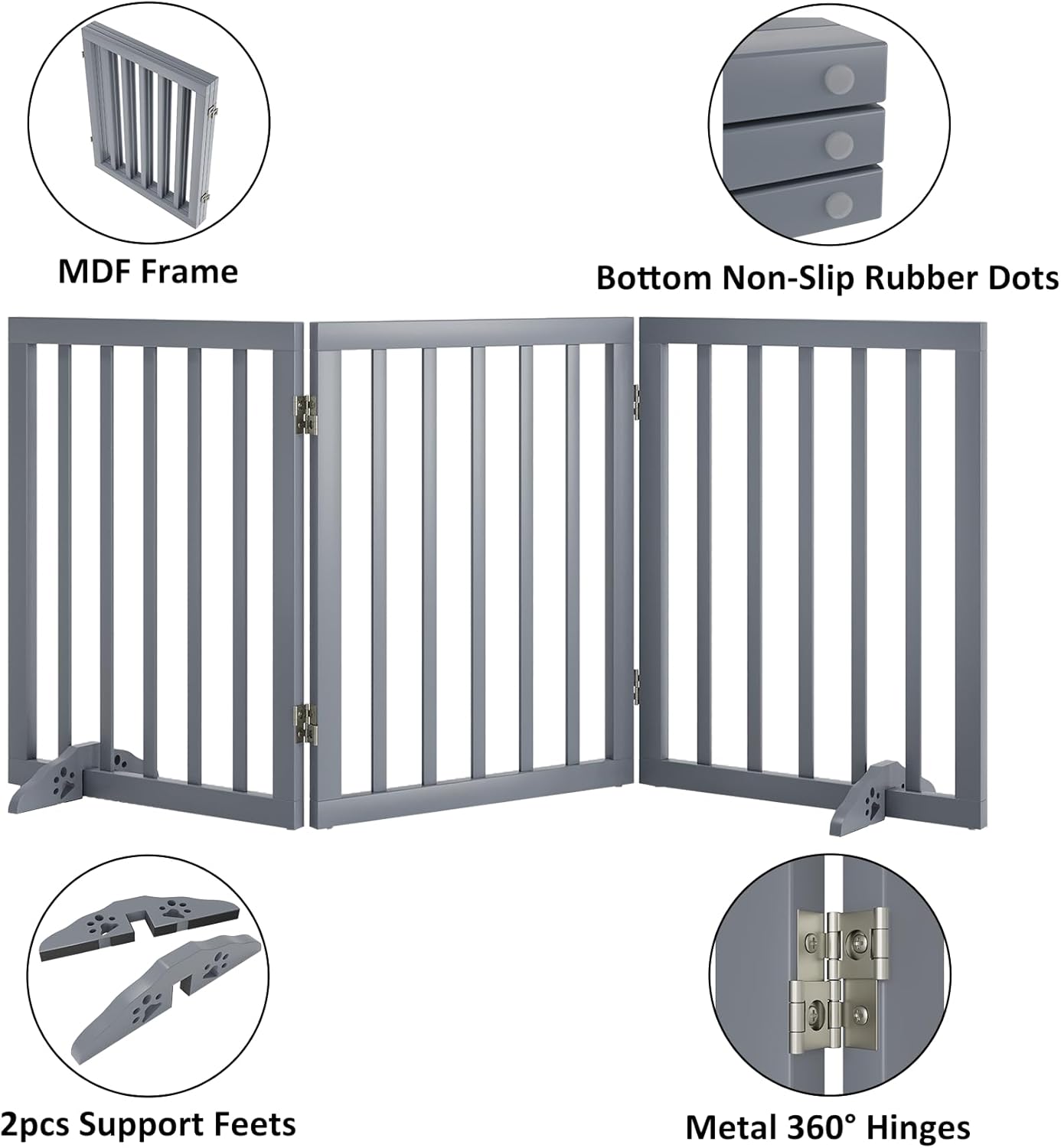 MDF Frame

Bottom Non-Slip Rubber Dots

2pcs Support Feets

Metal 360° Hinges