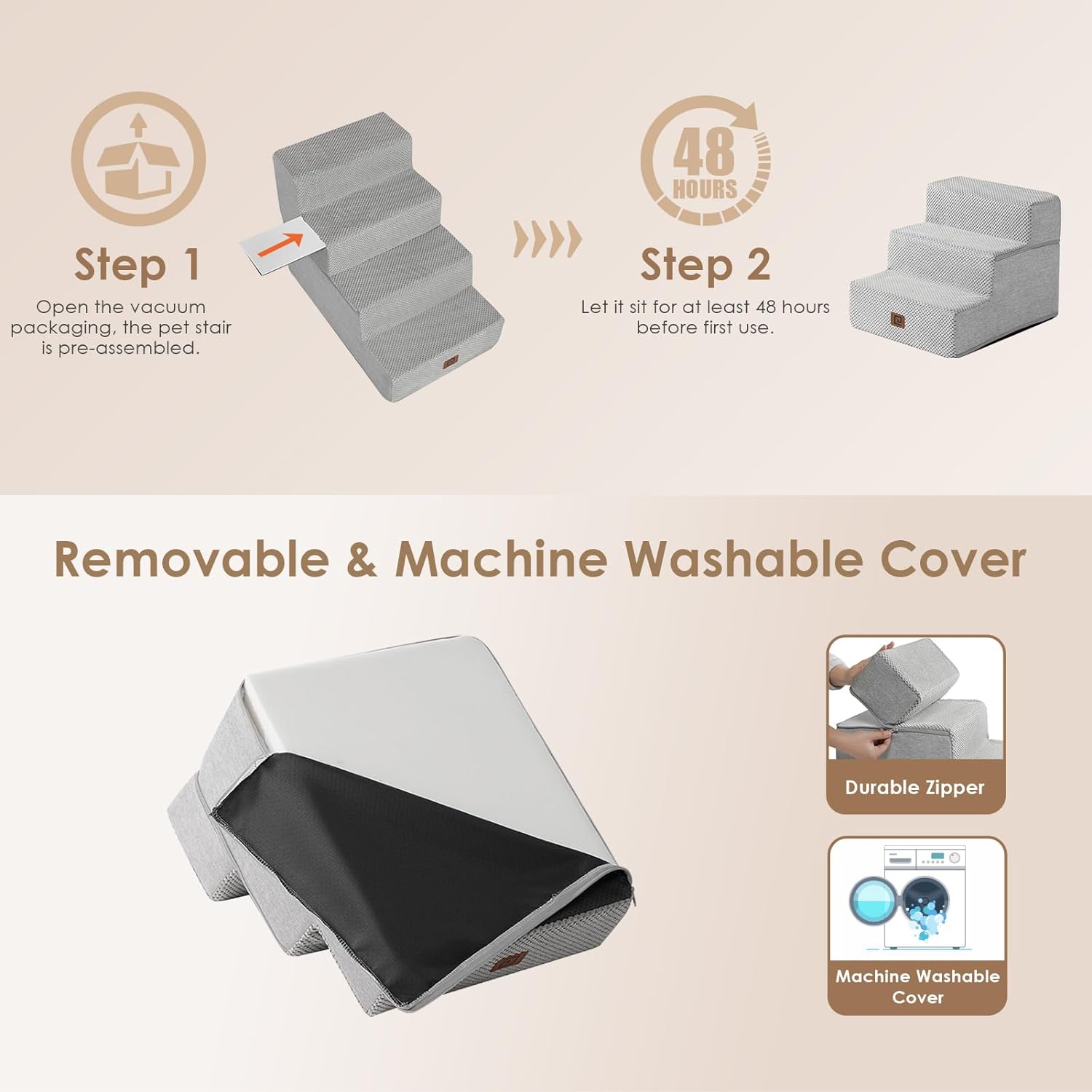 Step 1
Open the vacuum packaging, the pet stair is pre-assembled.

48 HOURS

Step 2
Let it sit for at least 48 hours before first use.

Removable & Machine Washable Cover

Durable Zipper

Machine Washable Cover