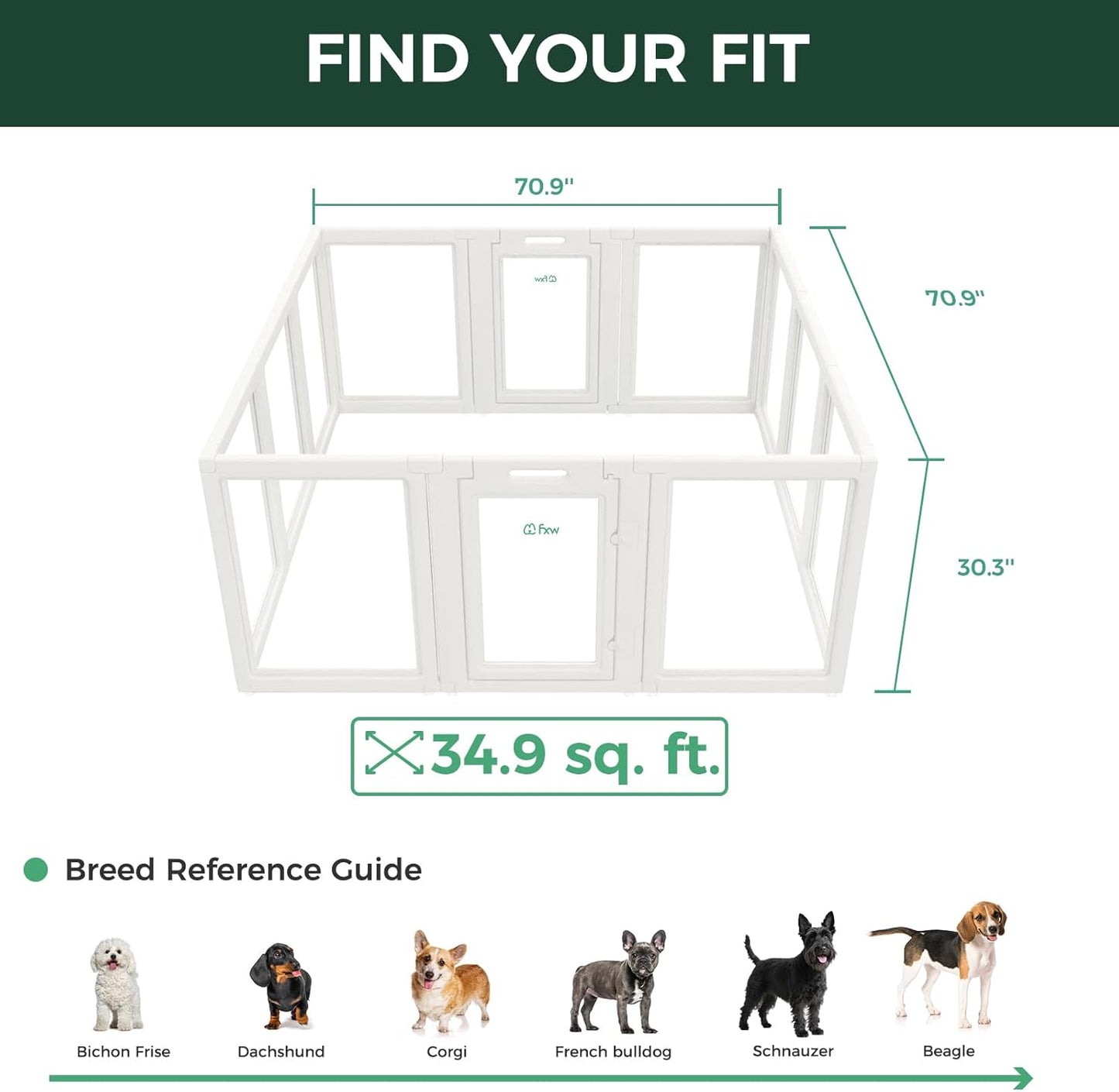 FIND YOUR FIT

70.9"

70.9"

30.3"

Fxw

Fxw

34.9 sq. ft.

Breed Reference Guide

Bichon Frise

Dachshund

Corgi

French bulldog

Schnauzer

Beagle