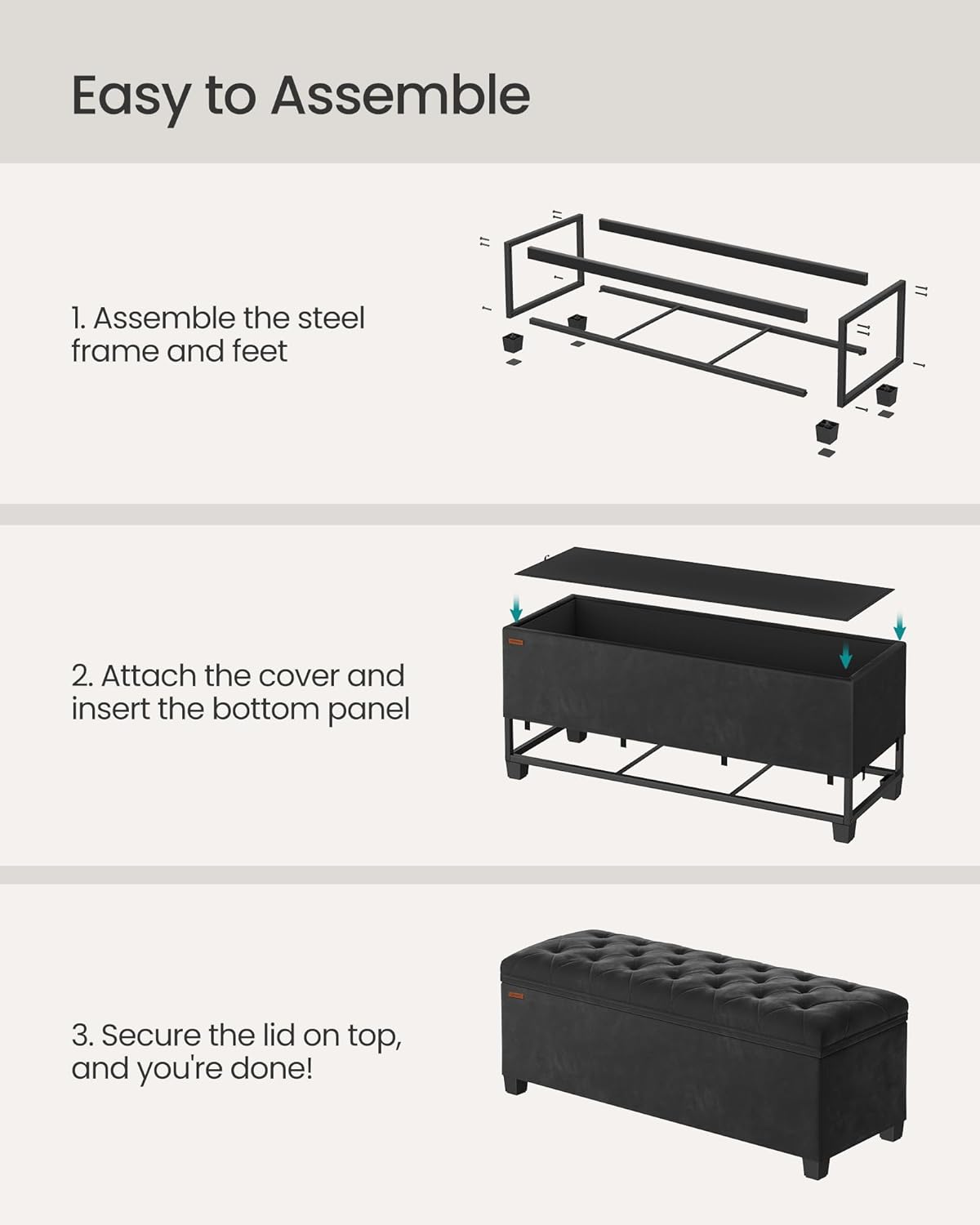 Easy to Assemble

1. Assemble the steel frame and feet

2. Attach the cover and insert the bottom panel

3. Secure the lid on top, and you're done!