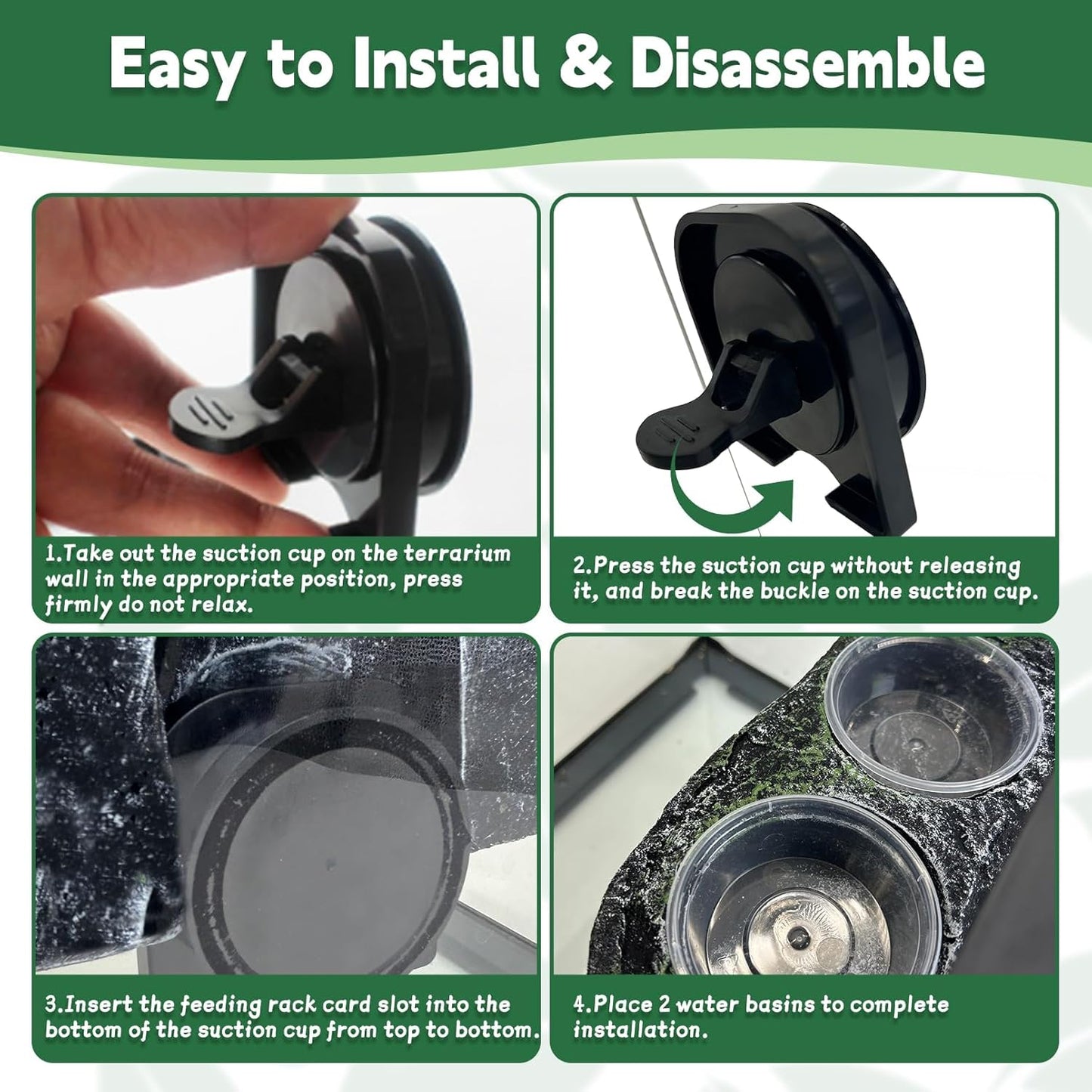 Easy to Install & Disassemble

1.Take out the suction cup on the terrarium wall in the appropriate position, press firmly do not relax.

2.Press the suction cup without releasing it, and break the buckle on the suction cup.

3.Insert the feeding rack card slot into the bottom of the suction cup from top to bottom.

4.Place 2 water basins to complete installation.