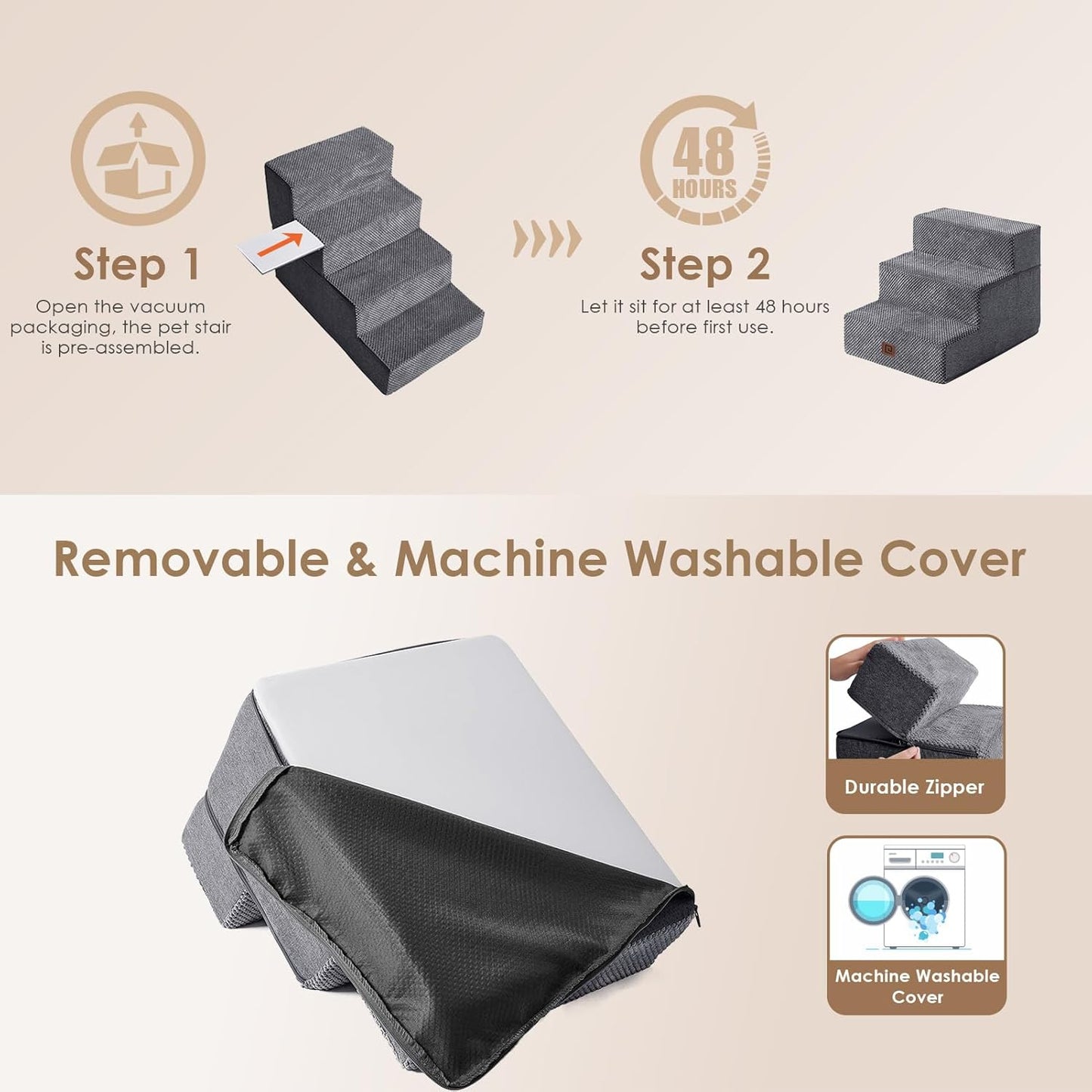 Step 1
Open the vacuum packaging, the pet stair is pre-assembled.

48 HOURS

Step 2
Let it sit for at least 48 hours before first use.

Removable & Machine Washable Cover

Durable Zipper

Machine Washable Cover